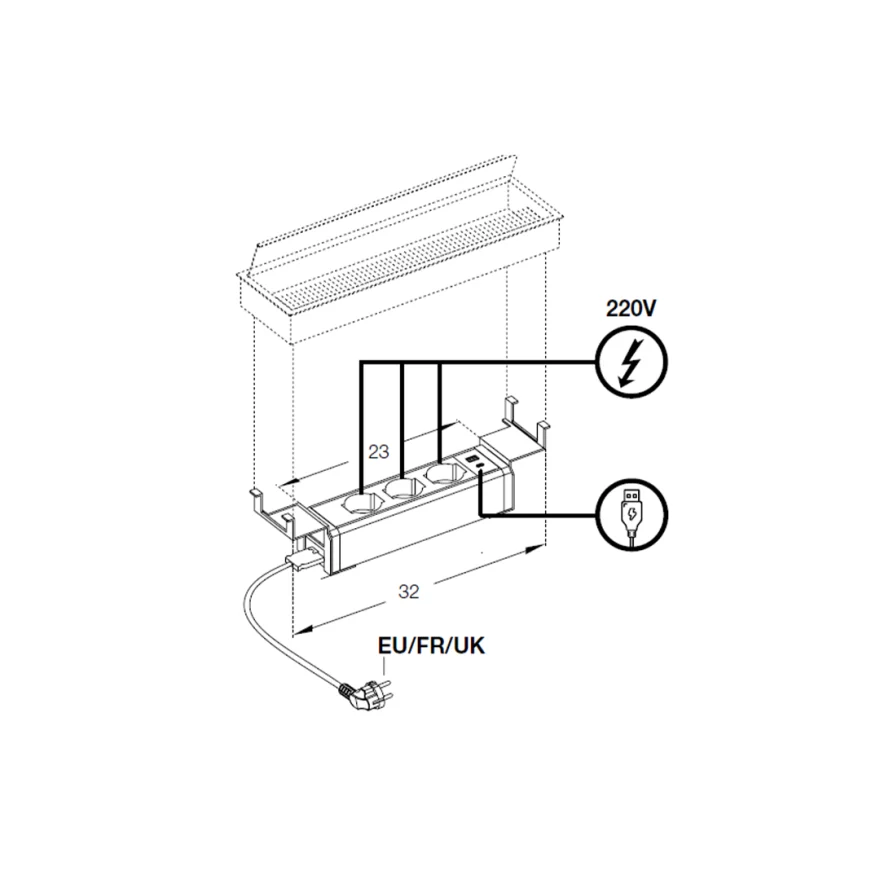 220V

23

32

EU/FR/UK