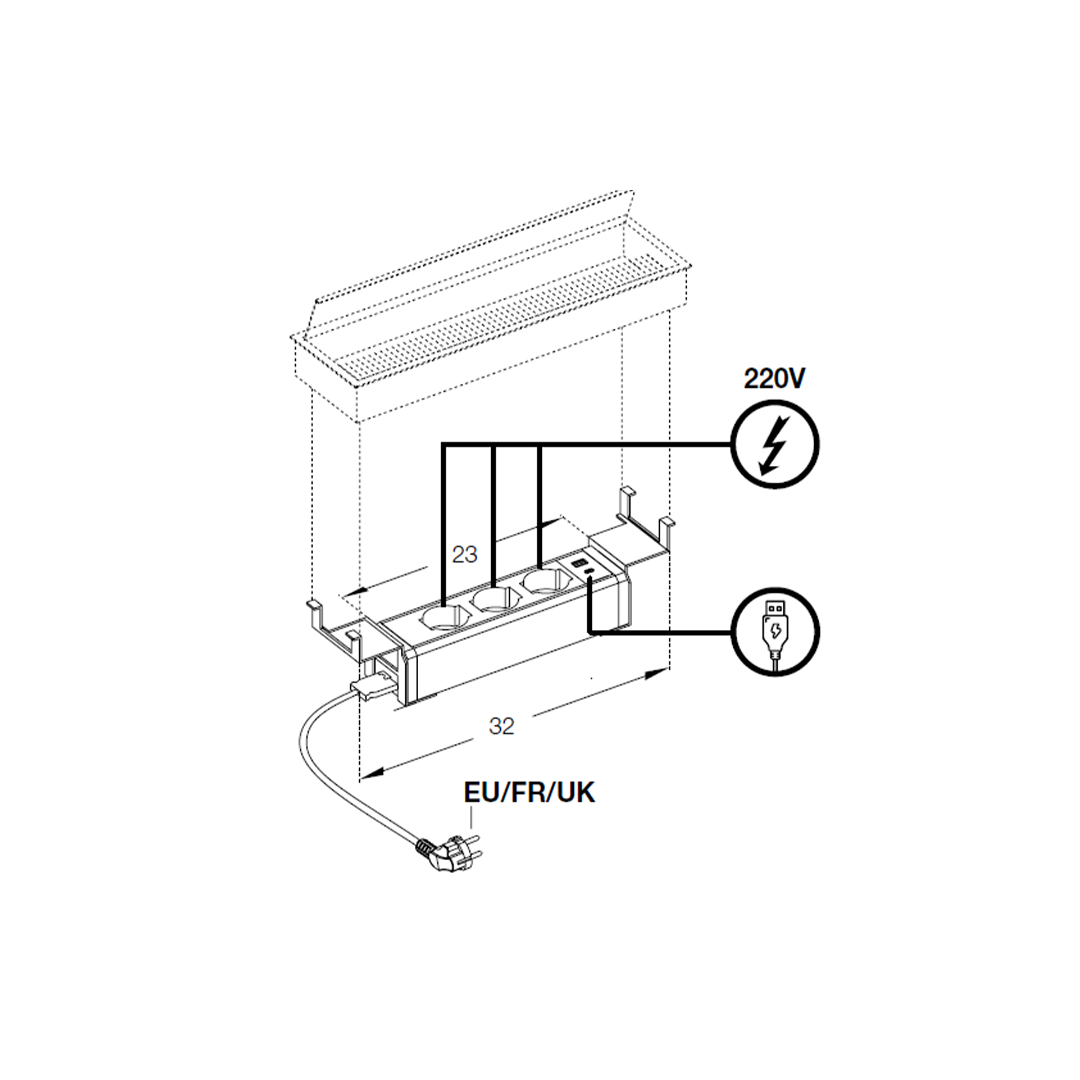 220V

23

32

EU/FR/UK